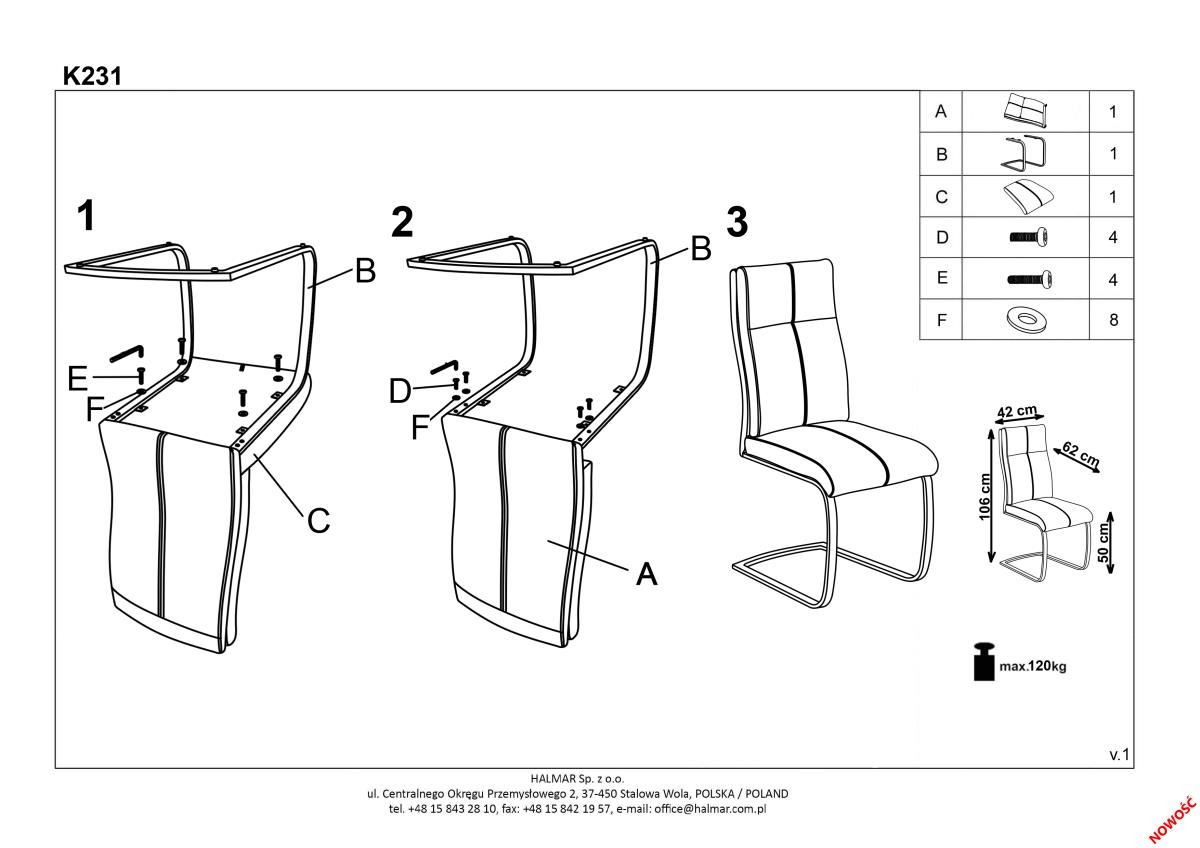 K231

| A |  | 1 |
|---|---|---|
| B |  | 1 |
| C |  | 1 |
| D |  | 4 |
| E |  | 4 |
| F |  | 8 |

1

B

E

F

C

2

B

D

F

A

3

42 cm

62 cm

106 cm

50 cm

max.120kg

v.1

HALMAR Sp. z o.o.
ul. Centralnego Okręgu Przemysłowego 2, 37-450 Stalowa Wola, POLSKA / POLAND
tel. +48 15 843 28 10, fax: +48 15 842 19 57, e-mail: office@halmar.com.pl

NOWOŚĆ